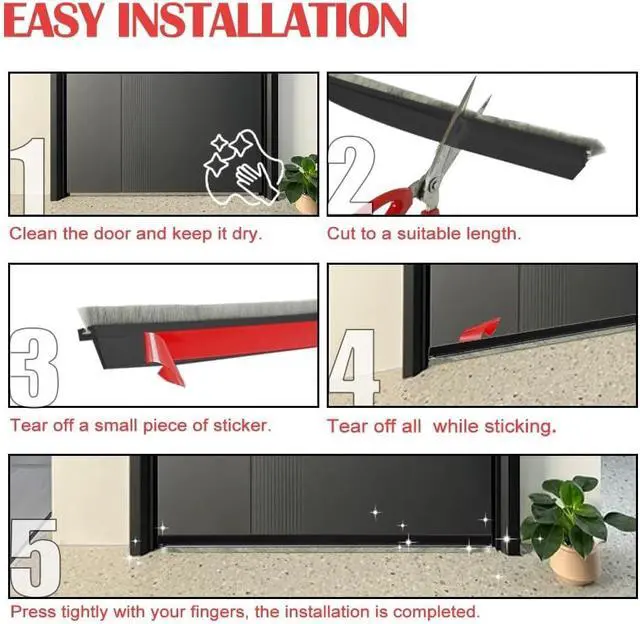 EASY INSTALLATION

1

Clean the door and keep it dry.

2

Cut to a suitable length.

3

Tear off a small piece of sticker.

4

Tear off all  while sticking.

5

Press tightly with your fingers, the installation is completed.