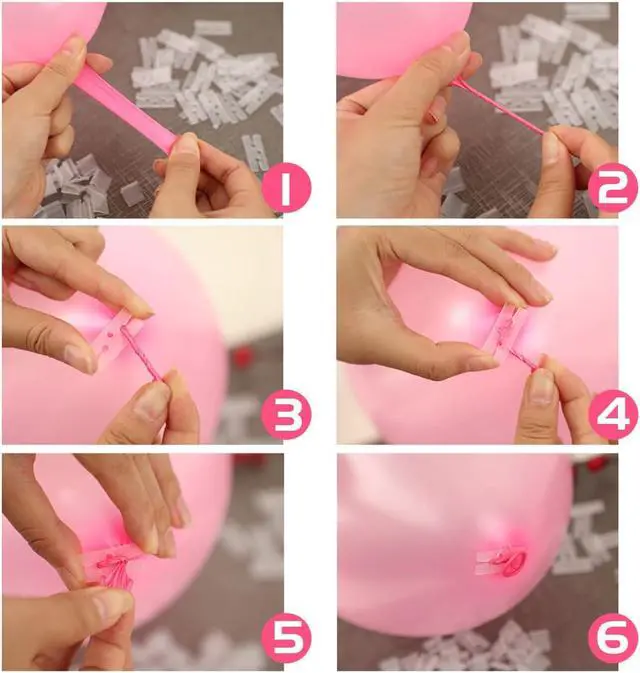 1
2
3
4
5
6