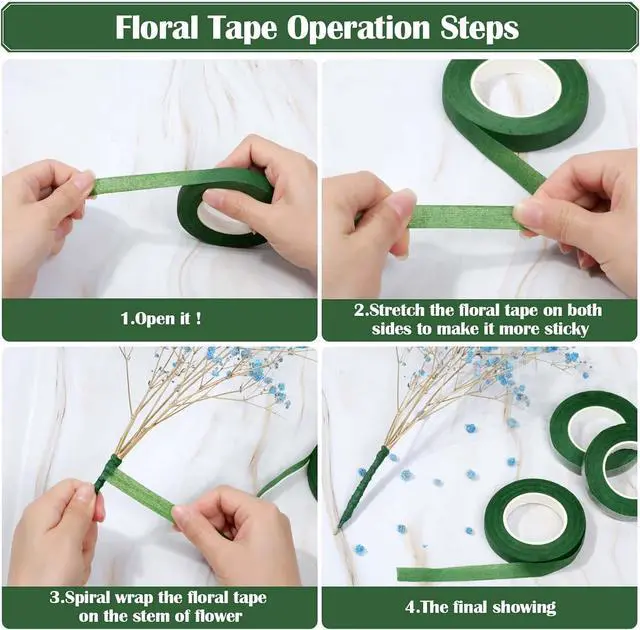 Floral Tape Operation Steps

1.Open it !

2.Stretch the floral tape on both sides to make it more sticky

3.Spiral wrap the floral tape on the stem of flower

4.The final showing