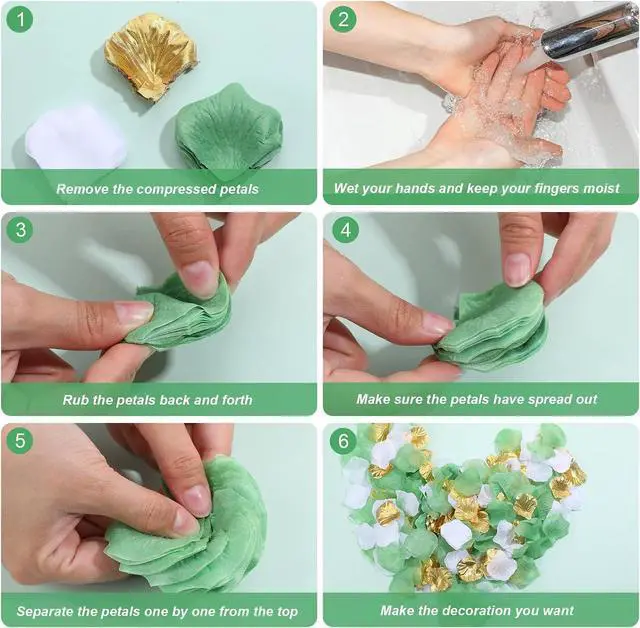 1
Remove the compressed petals

2
Wet your hands and keep your fingers moist

3
Rub the petals back and forth

4
Make sure the petals have spread out

5
Separate the petals one by one from the top

6
Make the decoration you want