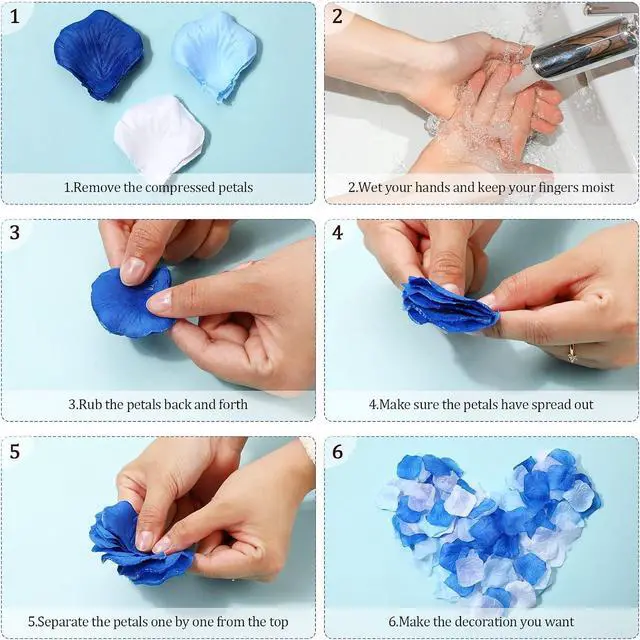 1
1.Remove the compressed petals

2
2.Wet your hands and keep your fingers moist

3
3.Rub the petals back and forth

4
4.Make sure the petals have spread out

5
5.Separate the petals one by one from the top

6
6.Make the decoration you want