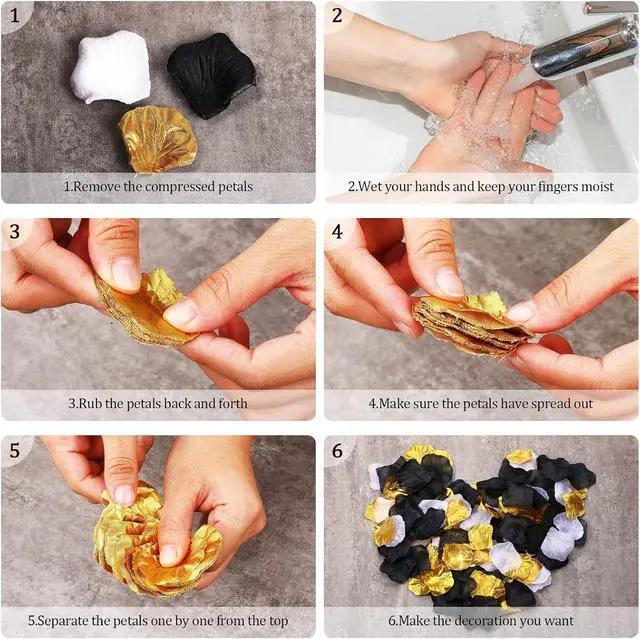 1

1.Remove the compressed petals

2

2.Wet your hands and keep your fingers moist

3

3.Rub the petals back and forth

4

4.Make sure the petals have spread out

5

5.Separate the petals one by one from the top

6

6.Make the decoration you want