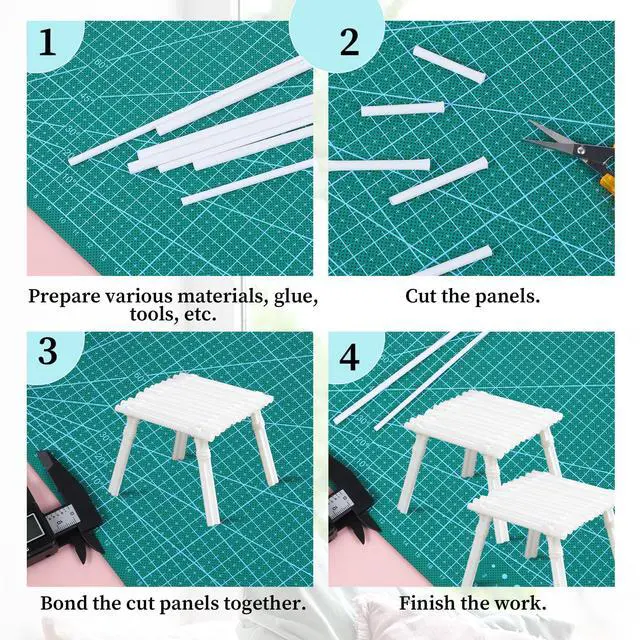 1

Prepare various materials, glue, tools, etc.

2

Cut the panels.

3

Bond the cut panels together.

4

Finish the work.