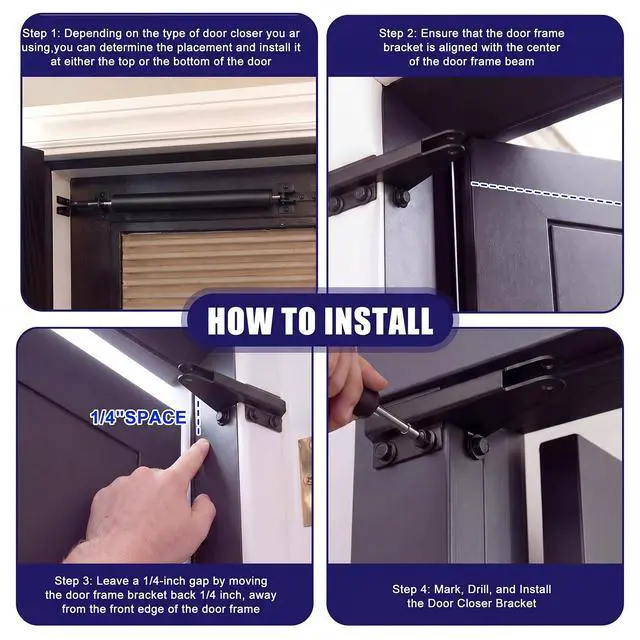 Step 1: Depending on the type of door closer you ar using,you can determine the placement and install it at either the top or the bottom of the door

Step 2: Ensure that the door frame bracket is aligned with the center of the door frame beam

HOW TO INSTALL

1/4"SPACE

Step 3: Leave a 1/4-inch gap by moving the door frame bracket back 1/4 inch, away from the front edge of the door frame

Step 4: Mark, Drill, and Install the Door Closer Bracket