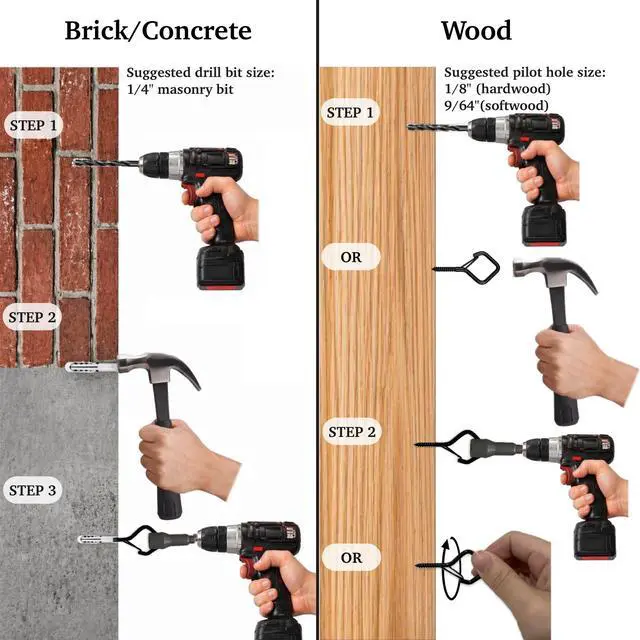 Brick/Concrete

Suggested drill bit size:
1/4" masonry bit

STEP 1

STEP 2

STEP 3

Wood

Suggested pilot hole size:
1/8" (hardwood)
9/64"(softwood)

STEP 1

OR

STEP 2

OR