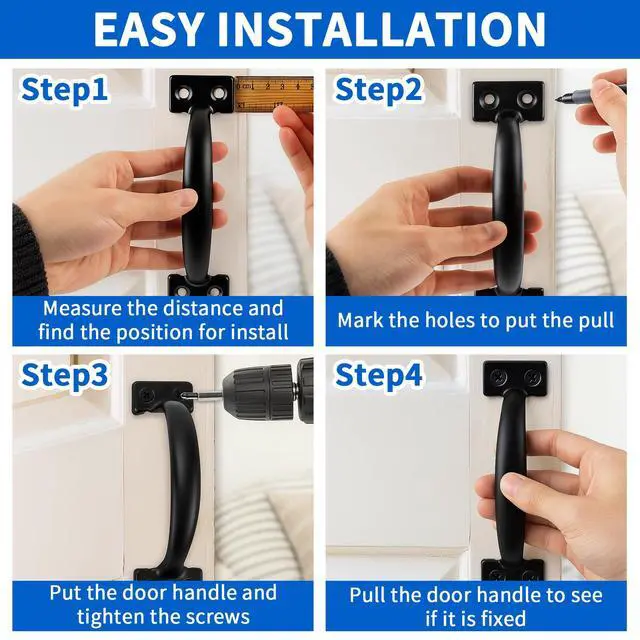 EASY INSTALLATION

Step1

Measure the distance and find the position for install

Step2

Mark the holes to put the pull

Step3

Put the door handle and tighten the screws

Step4

Pull the door handle to see if it is fixed