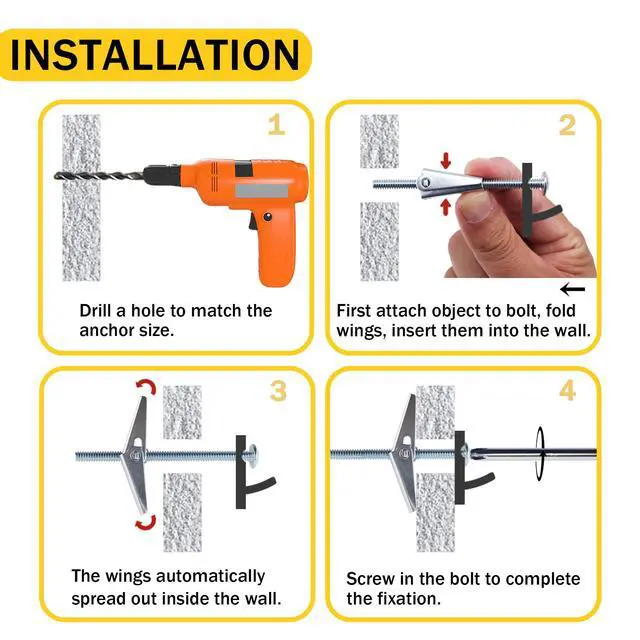 INSTALLATION

1

Drill a hole to match the anchor size.

2

First attach object to bolt, fold wings, insert them into the wall.

3

The wings automatically spread out inside the wall.

4

Screw in the bolt to complete the fixation.