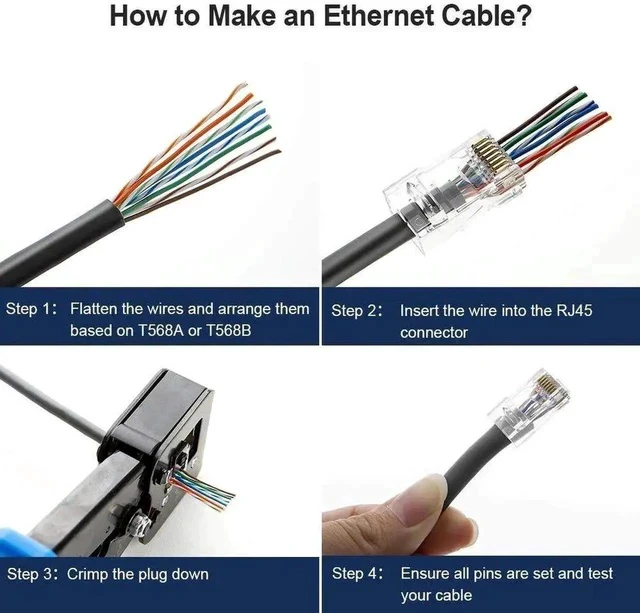 How to Make an Ethernet Cable?

Step 1: Flatten the wires and arrange them based on T568A or T568B

Step 2: Insert the wire into the RJ45 connector

Step 3: Crimp the plug down

Step 4: Ensure all pins are set and test your cable