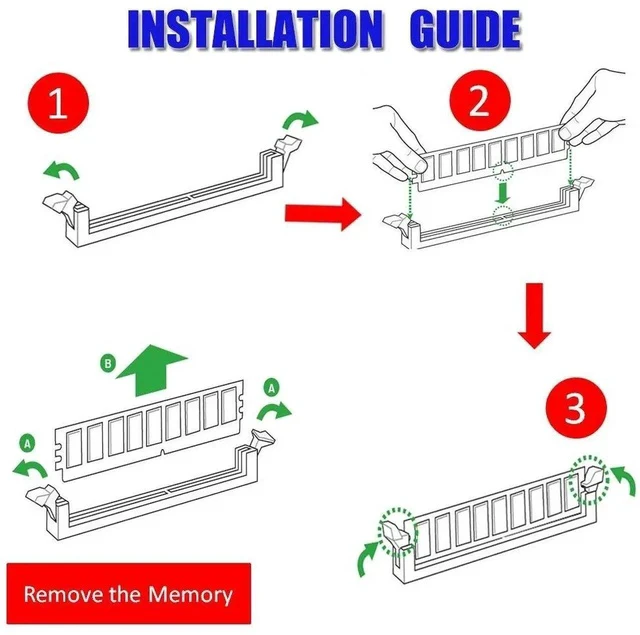 INSTALLATION GUIDE

1

2

B

A

A

3

Remove the Memory