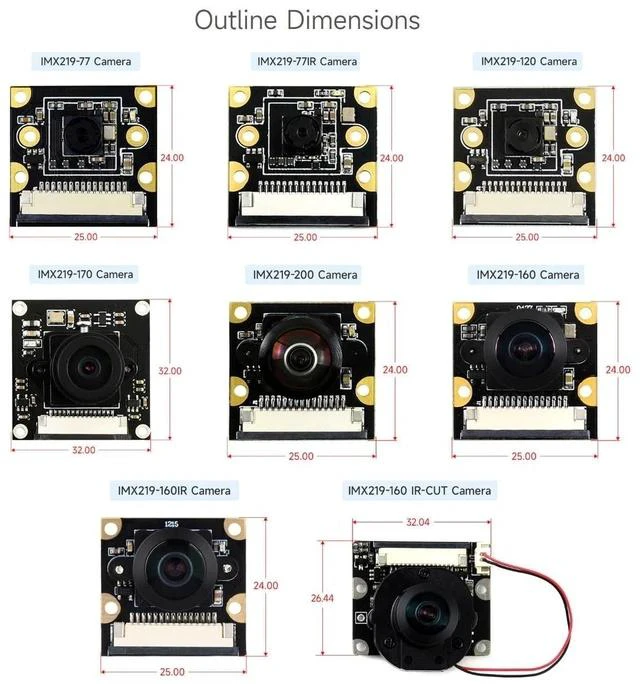 Outline Dimensions

IMX219-77 Camera

24.00

25.00

IMX219-77IR Camera

24.00

25.00

IMX219-120 Camera

24.00

25.00

IMX219-170 Camera

32.00

32.00

IMX219-200 Camera

24.00

25.00

IMX219-160 Camera

24.00

25.00

IMX219-160IR Camera

1215

24.00

25.00

IMX219-160 IR-CUT Camera

32.04

26.44