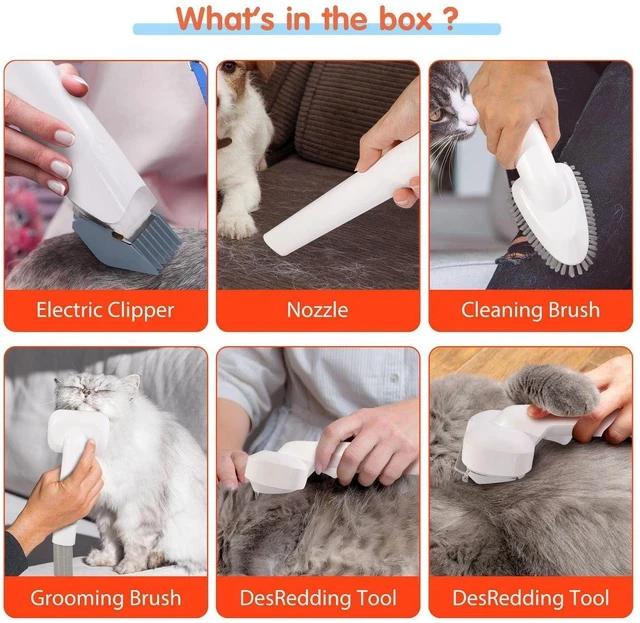 What's in the box ?

Electric Clipper

Nozzle

Cleaning Brush

Grooming Brush

DesRedding Tool

DesRedding Tool