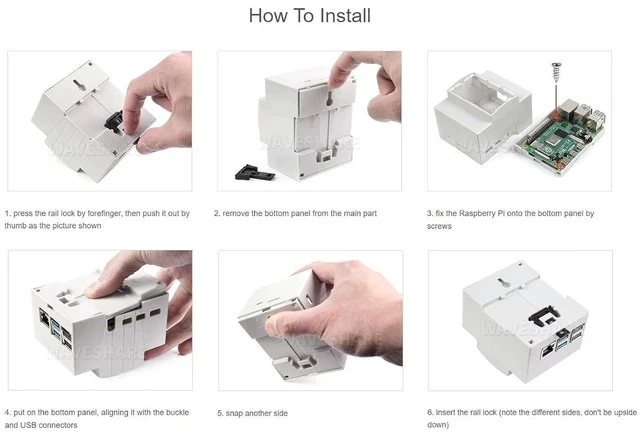 How To Install

WAVESHARE

1. press the rail lock by forefinger, then push it out by thumb as the picture shown

WAVESHARE

2. remove the bottom panel from the main part

WAVESHARE

3. fix the Raspberry Pi onto the bottom panel by screws

WAVESHARE

4. put on the bottom panel, aligning it with the buckle and USB connectors

WAVESHARE

5. snap another side

WAVESHARE

6. insert the rail lock (note the different sides, don't be upside down)