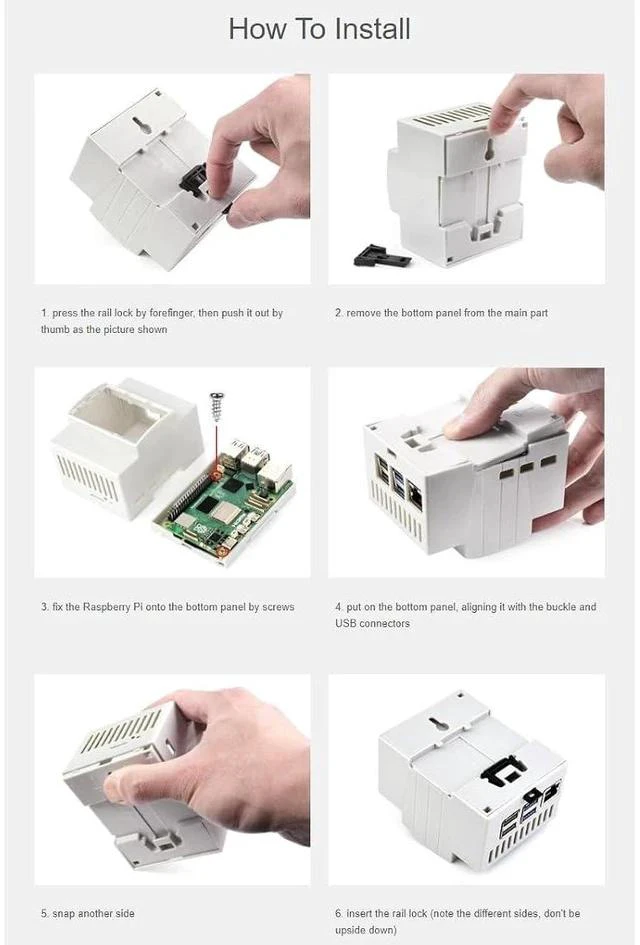 How To Install

1. press the rail lock by forefinger, then push it out by thumb as the picture shown

2. remove the bottom panel from the main part

3. fix the Raspberry Pi onto the bottom panel by screws

4. put on the bottom panel, aligning it with the buckle and USB connectors

5. snap another side

6. insert the rail lock (note the different sides, don't be upside down)