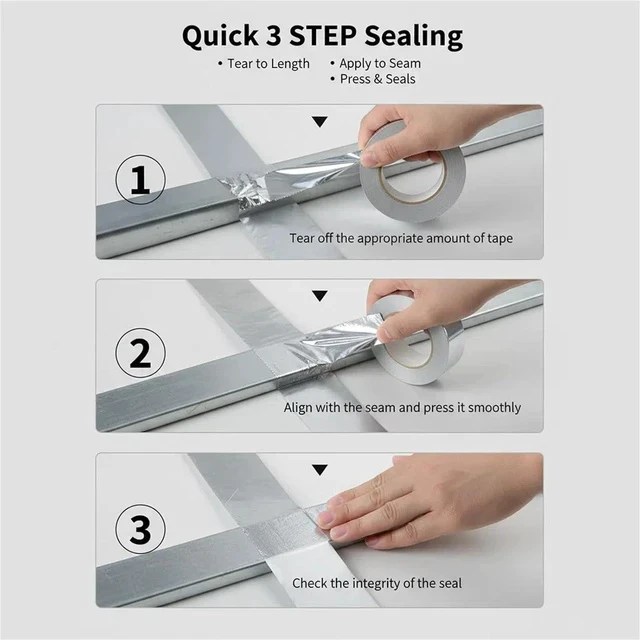 Quick 3 STEP Sealing

• Tear to Length
• Apply to Seam
• Press & Seals

1

Tear off the appropriate amount of tape

2

Align with the seam and press it smoothly

3

Check the integrity of the seal