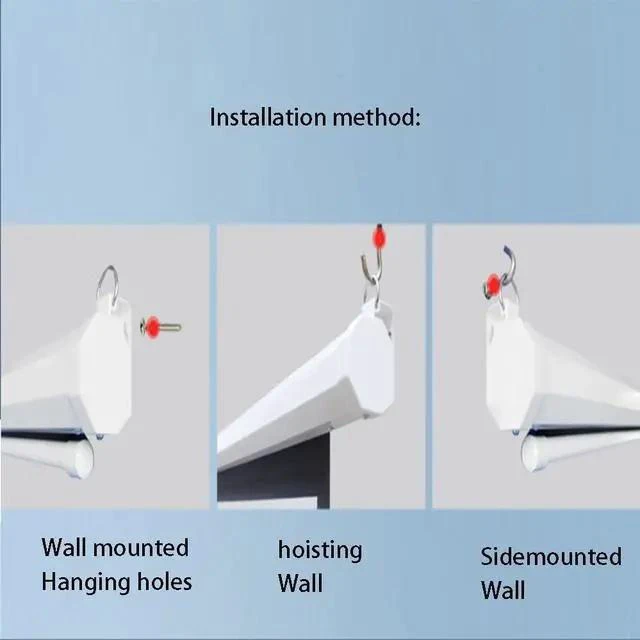 Installation method:

Wall mounted
Hanging holes

hoisting
Wall

Sidemounted
Wall