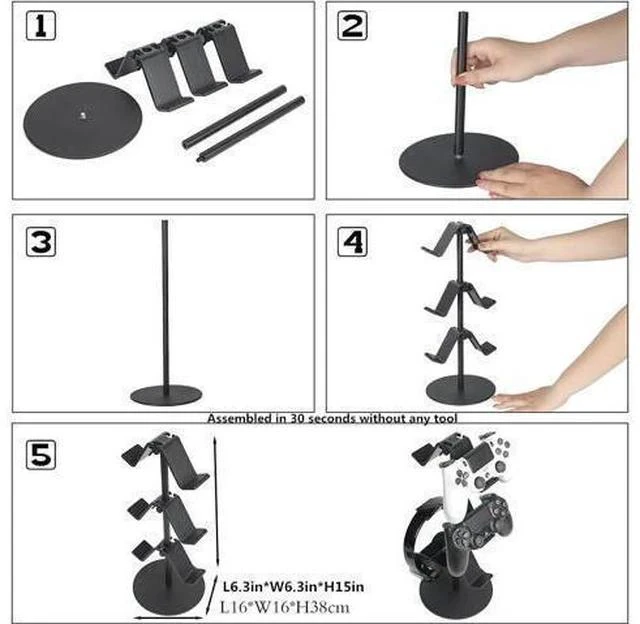 1

2

3

4

Assembled in 30 seconds without any tool

5

L6.3in*W6.3in*H15in
L16*W16*H38cm