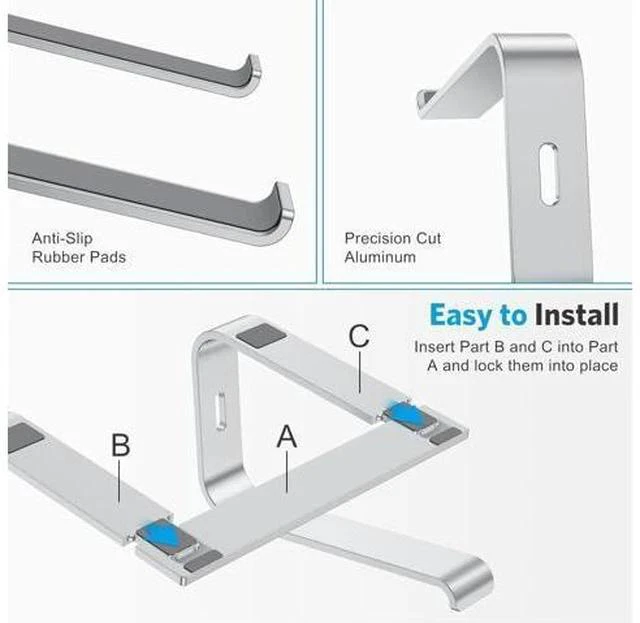 Anti-Slip
Rubber Pads

Precision Cut
Aluminum

Easy to Install

Insert Part B and C into Part A and lock them into place

C

B

A