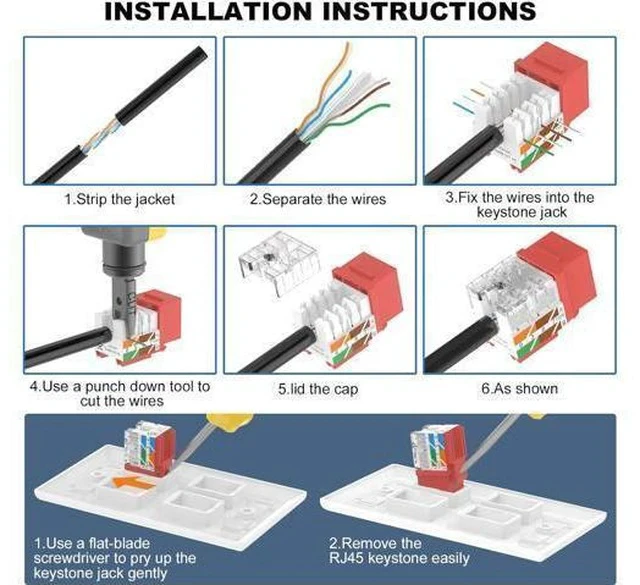 INSTALLATION INSTRUCTIONS

1.Strip the jacket

2.Separate the wires

3.Fix the wires into the keystone jack

CUT

4.Use a punch down tool to cut the wires

5.lid the cap

6.As shown

1.Use a flat-blade screwdriver to pry up the keystone jack gently

2.Remove the RJ45 keystone easily