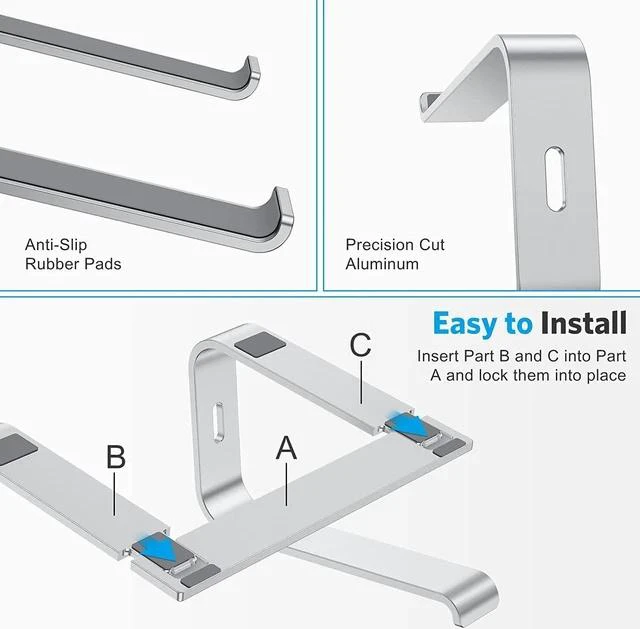 Anti-Slip
Rubber Pads

Precision Cut
Aluminum

Easy to Install

Insert Part B and C into Part A and lock them into place

C

B

A