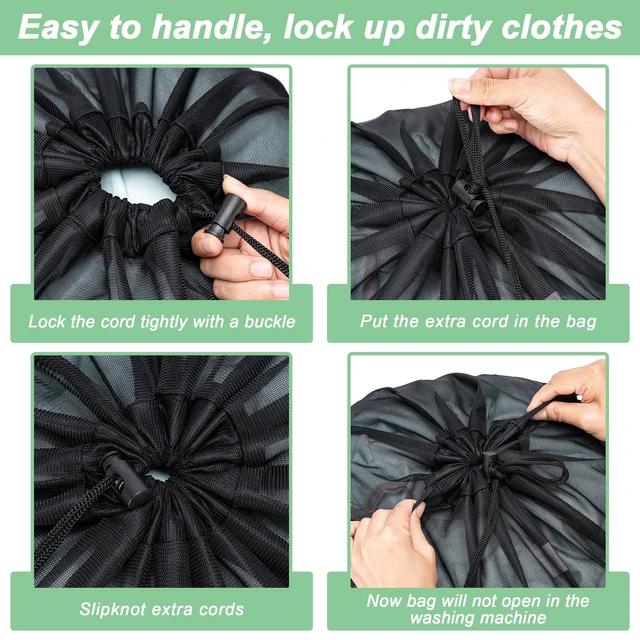 Easy to handle, lock up dirty clothes

Lock the cord tightly with a buckle

Put the extra cord in the bag

Slipknot extra cords

Now bag will not open in the washing machine