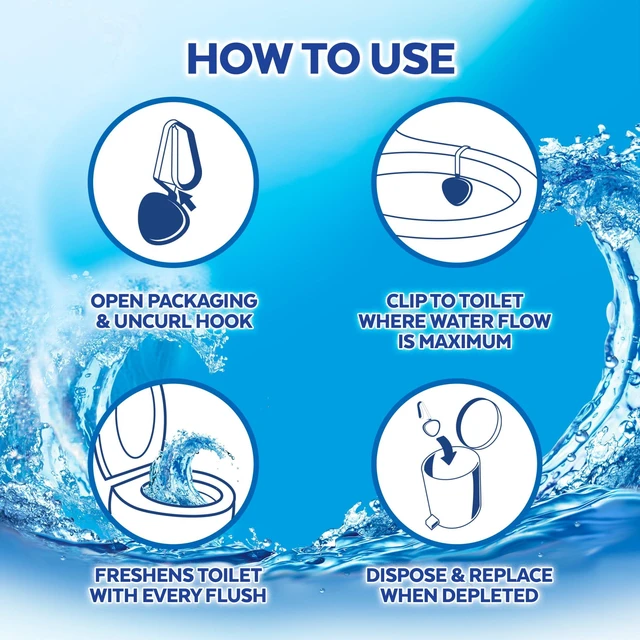 HOW TO USE

OPEN PACKAGING & UNCURL HOOK

CLIP TO TOILET WHERE WATER FLOW IS MAXIMUM

FRESHENS TOILET WITH EVERY FLUSH

DISPOSE & REPLACE WHEN DEPLETED