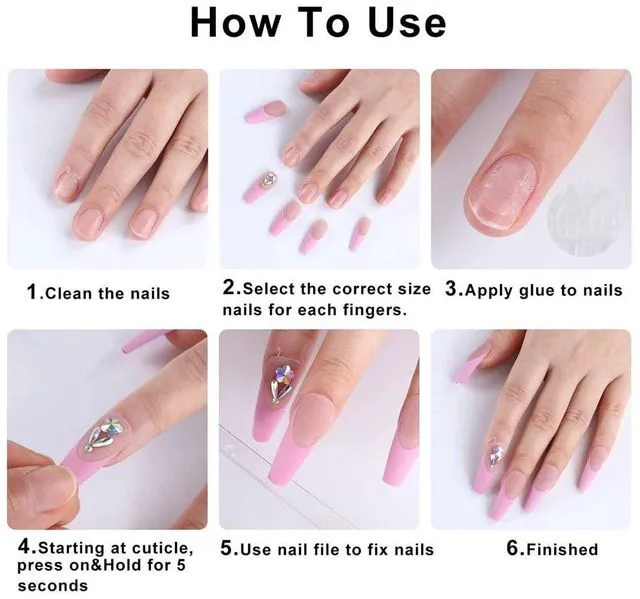 How To Use

1.Clean the nails

2.Select the correct size nails for each fingers.

3.Apply glue to nails

4.Starting at cuticle, press on&Hold for 5 seconds

5.Use nail file to fix nails

6.Finished