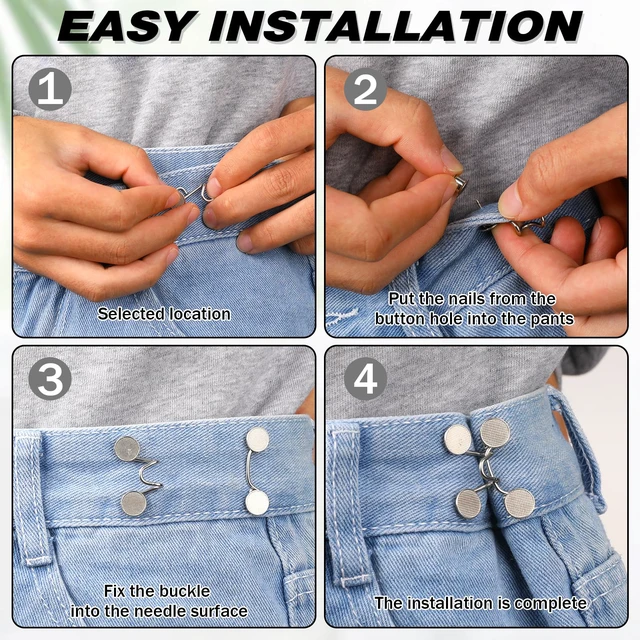 EASY INSTALLATION

1

Selected location

2

Put the nails from the button hole into the pants

3

Fix the buckle into the needle surface

4

The installation is complete