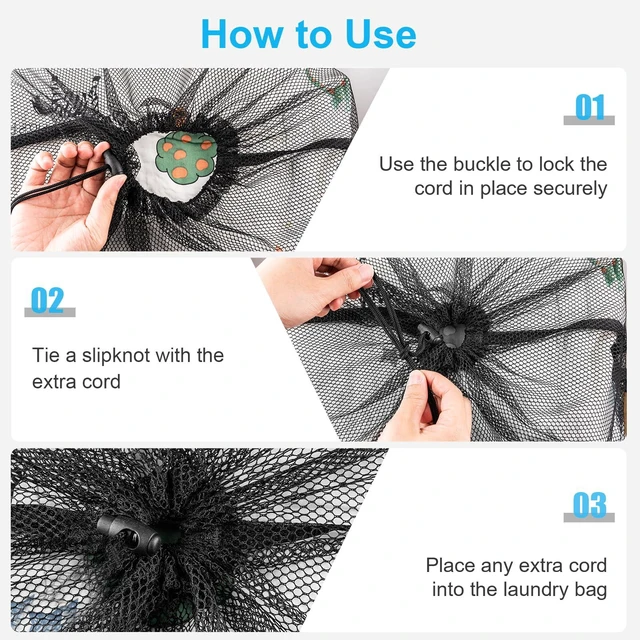 How to Use

01

Use the buckle to lock the cord in place securely

02

Tie a slipknot with the extra cord

03

Place any extra cord into the laundry bag