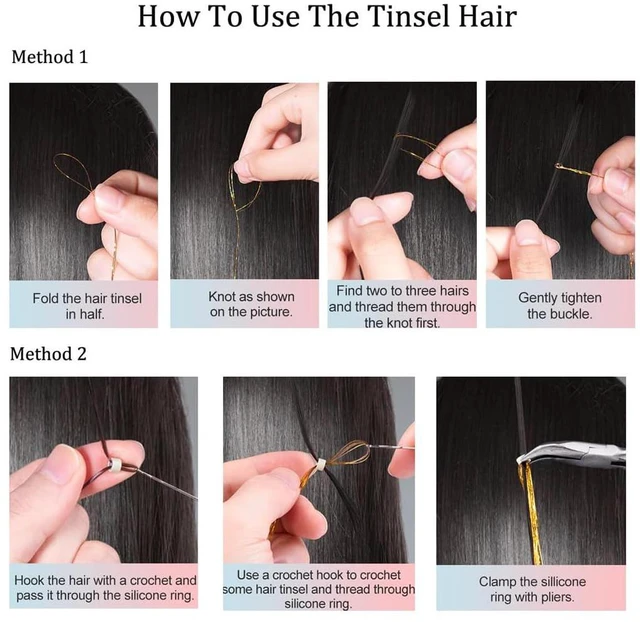 How To Use The Tinsel Hair

Method 1

Fold the hair tinsel in half.

Knot as shown on the picture.

Find two to three hairs and thread them through the knot first.

Gently tighten the buckle.

Method 2

Hook the hair with a crochet and pass it through the silicone ring.

Use a crochet hook to crochet some hair tinsel and thread through silicone ring.

Clamp the sillicone ring with pliers.