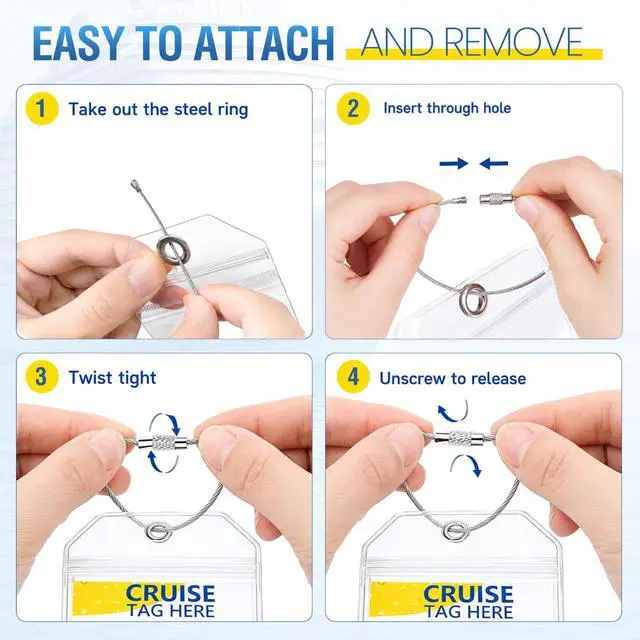 EASY TO ATTACH AND REMOVE

1 Take out the steel ring

2 Insert through hole

3 Twist tight

CRUISE TAG HERE

4 Unscrew to release

CRUISE TAG HERE