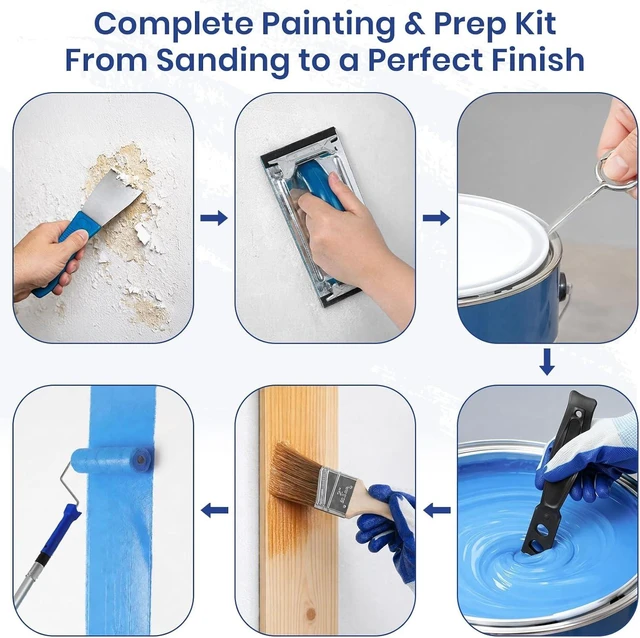 Complete Painting & Prep Kit
From Sanding to a Perfect Finish