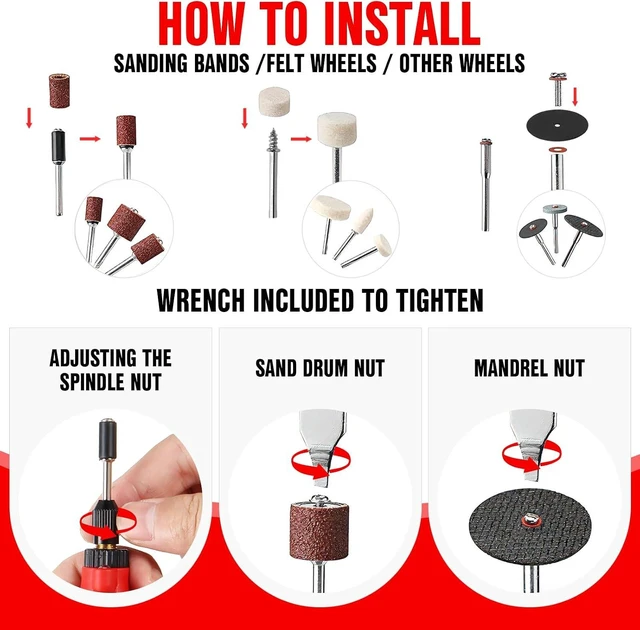 HOW TO INSTALL
SANDING BANDS /FELT WHEELS / OTHER WHEELS

WRENCH INCLUDED TO TIGHTEN

ADJUSTING THE SPINDLE NUT

SAND DRUM NUT

MANDREL NUT