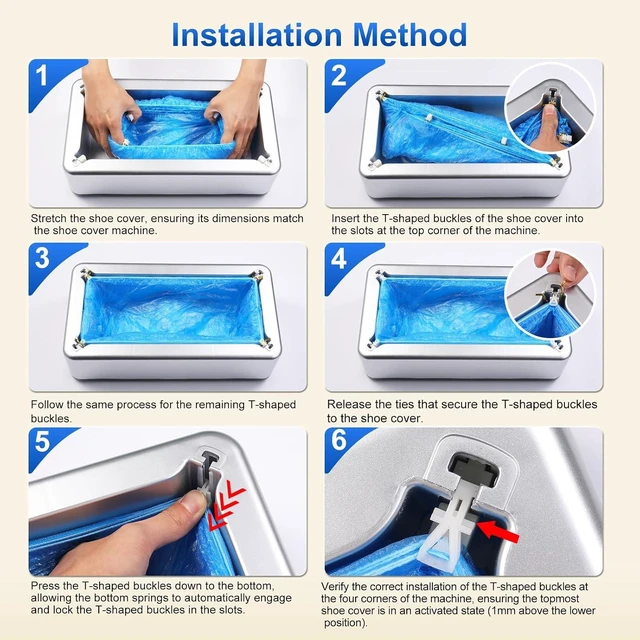 Installation Method

1

Stretch the shoe cover, ensuring its dimensions match the shoe cover machine.

2

Insert the T-shaped buckles of the shoe cover into the slots at the top corner of the machine.

3

Follow the same process for the remaining T-shaped buckles.

4

Release the ties that secure the T-shaped buckles to the shoe cover.

5

Press the T-shaped buckles down to the bottom, allowing the bottom springs to automatically engage and lock the T-shaped buckles in the slots.

6

Verify the correct installation of the T-shaped buckles at the four corners of the machine, ensuring the topmost shoe cover is in an activated state (1mm above the lower position).