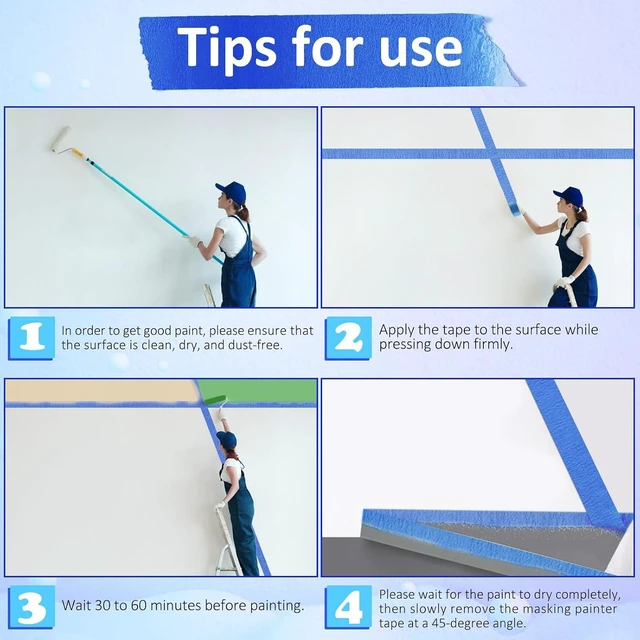 Tips for use

1 In order to get good paint, please ensure that the surface is clean, dry, and dust-free.

2 Apply the tape to the surface while pressing down firmly.

3 Wait 30 to 60 minutes before painting.

4 Please wait for the paint to dry completely, then slowly remove the masking painter tape at a 45-degree angle.