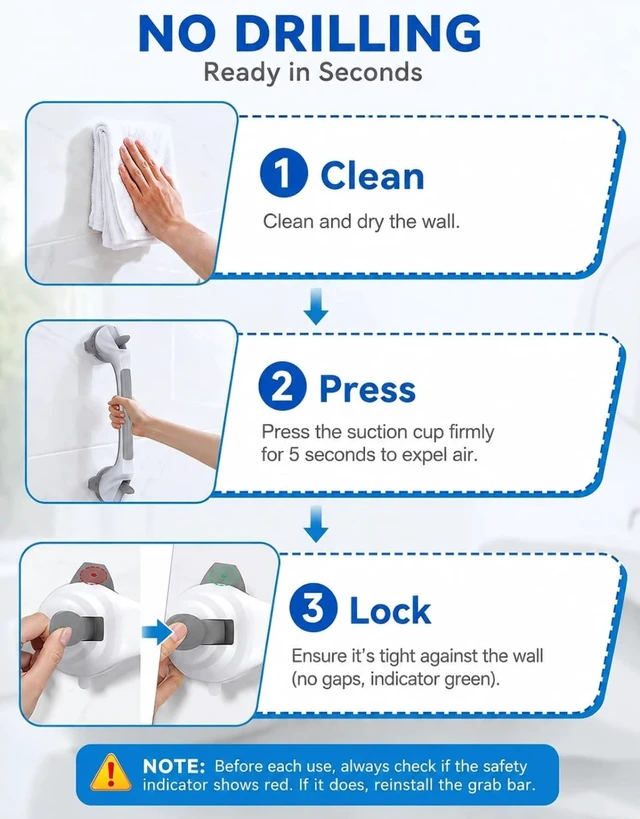 NO DRILLING
Ready in Seconds

1 Clean
Clean and dry the wall.

2 Press
Press the suction cup firmly for 5 seconds to expel air.

3 Lock
Ensure it's tight against the wall (no gaps, indicator green).

NOTE: Before each use, always check if the safety indicator shows red. If it does, reinstall the grab bar.