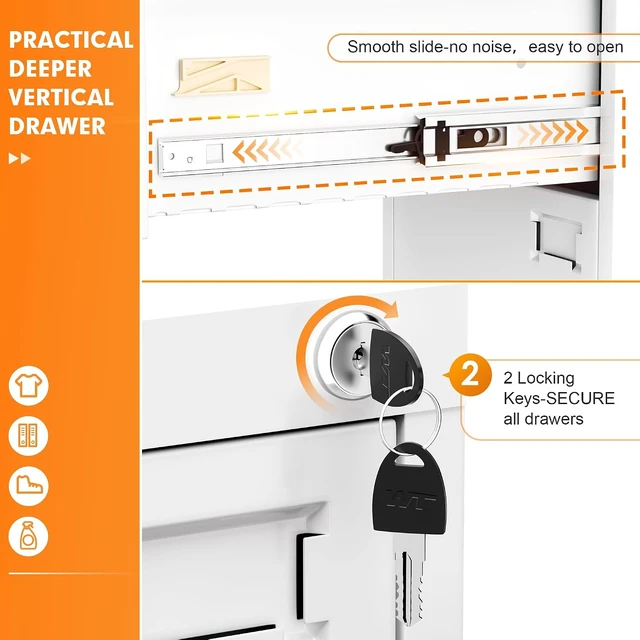 PRACTICAL DEEPER VERTICAL DRAWER

Smooth slide-no noise, easy to open

2

2 Locking Keys-SECURE all drawers