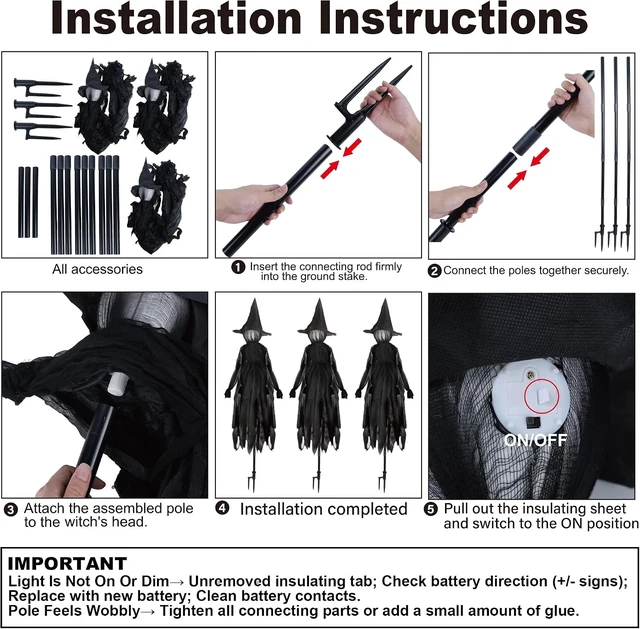 Installation Instructions

All accessories

❶ Insert the connecting rod firmly into the ground stake.

❷ Connect the poles together securely.

❸ Attach the assembled pole to the witch's head.

❹ Installation completed

ON/OFF

❺ Pull out the insulating sheet and switch to the ON position

IMPORTANT
Light Is Not On Or Dim→ Unremoved insulating tab; Check battery direction (+/- signs); Replace with new battery; Clean battery contacts.
Pole Feels Wobbly→ Tighten all connecting parts or add a small amount of glue.