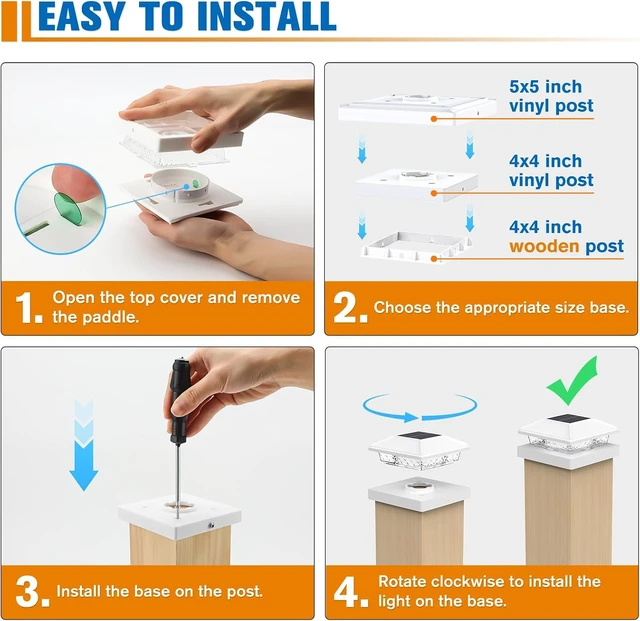 EASY TO INSTALL

1. Open the top cover and remove the paddle.

5x5 inch vinyl post

4x4 inch vinyl post

4x4 inch wooden post

2. Choose the appropriate size base.

3. Install the base on the post.

4. Rotate clockwise to install the light on the base.