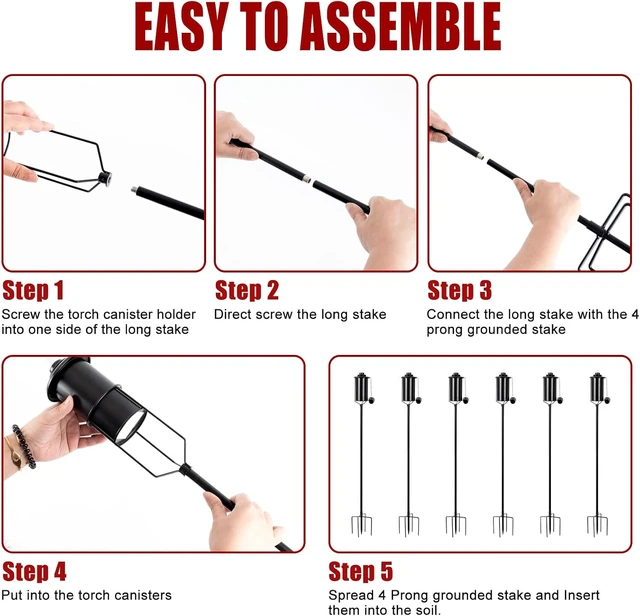 EASY TO ASSEMBLE

Step 1

Screw the torch canister holder into one side of the long stake

Step 2

Direct screw the long stake

Step 3

Connect the long stake with the 4 prong grounded stake

Step 4

Put into the torch canisters

Step 5

Spread 4 Prong grounded stake and Insert them into the soil.