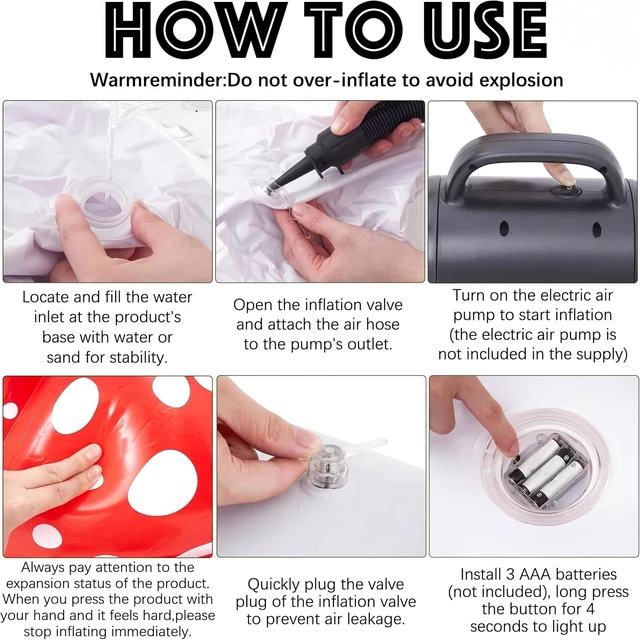 HOW TO USE

Warmreminder:Do not over-inflate to avoid explosion

Locate and fill the water inlet at the product's base with water or sand for stability.

Open the inflation valve and attach the air hose to the pump's outlet.

Turn on the electric air pump to start inflation (the electric air pump is not included in the supply)

Always pay attention to the expansion status of the product. When you press the product with your hand and it feels hard,please stop inflating immediately.

Quickly plug the valve plug of the inflation valve to prevent air leakage.

Install 3 AAA batteries (not included), long press the button for 4 seconds to light up