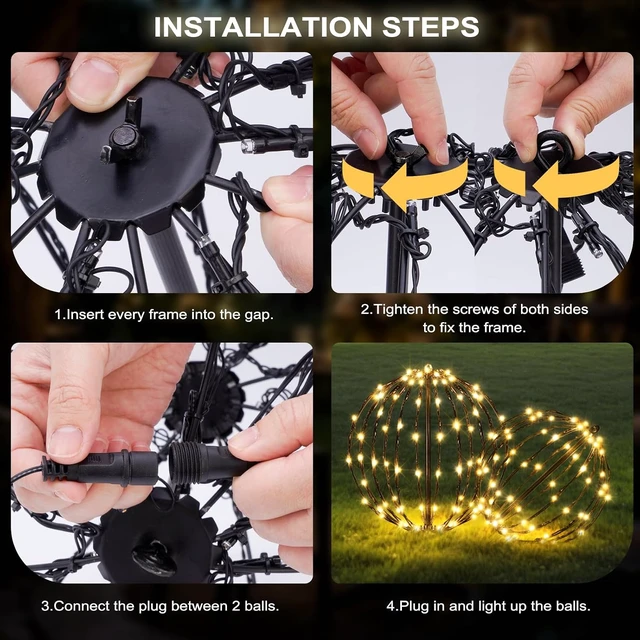 INSTALLATION STEPS

1.Insert every frame into the gap.

2.Tighten the screws of both sides to fix the frame.

3.Connect the plug between 2 balls.

4.Plug in and light up the balls.