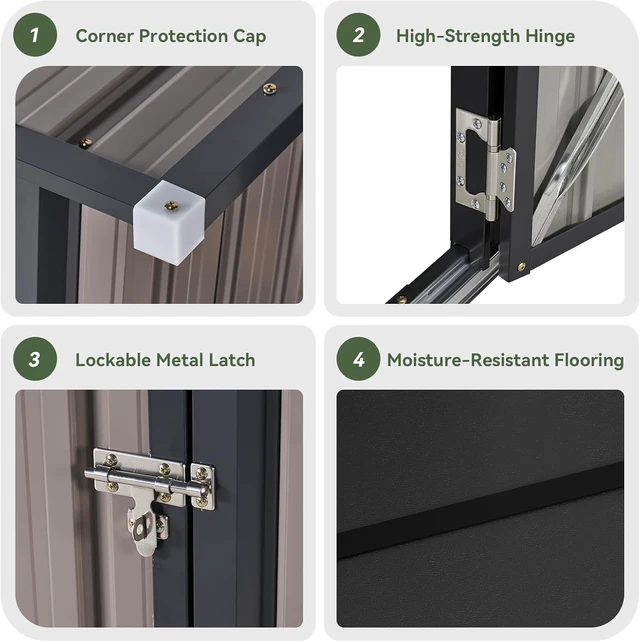 1 Corner Protection Cap

2 High-Strength Hinge

3 Lockable Metal Latch

4 Moisture-Resistant Flooring