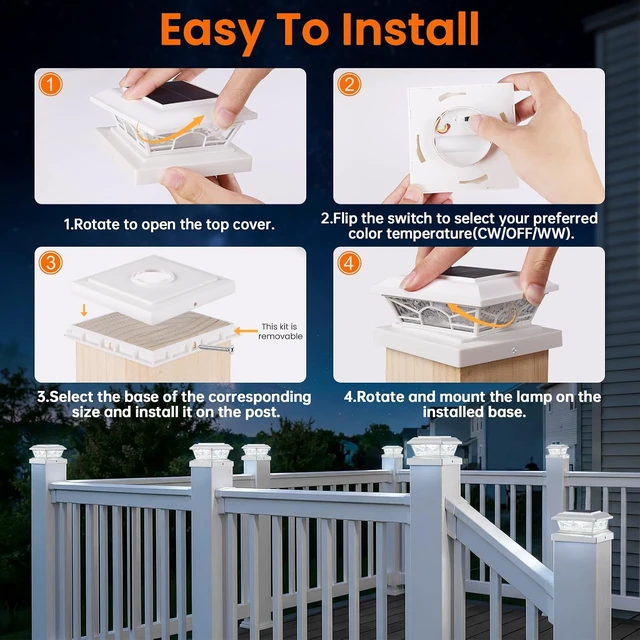 Easy To Install

1

1.Rotate to open the top cover.

2

2.Flip the switch to select your preferred color temperature(CW/OFF/WW).

3

This kit is removable

3.Select the base of the corresponding size and install it on the post.

4

4.Rotate and mount the lamp on the installed base.