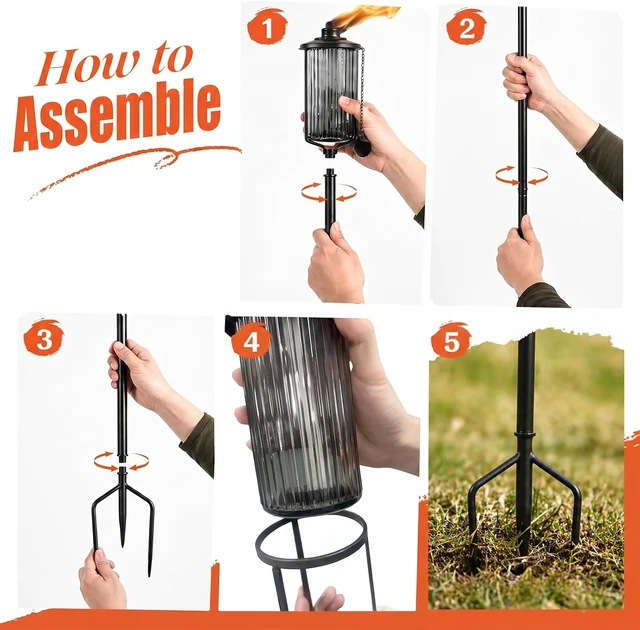 How to
Assemble

1

2

3

4

5