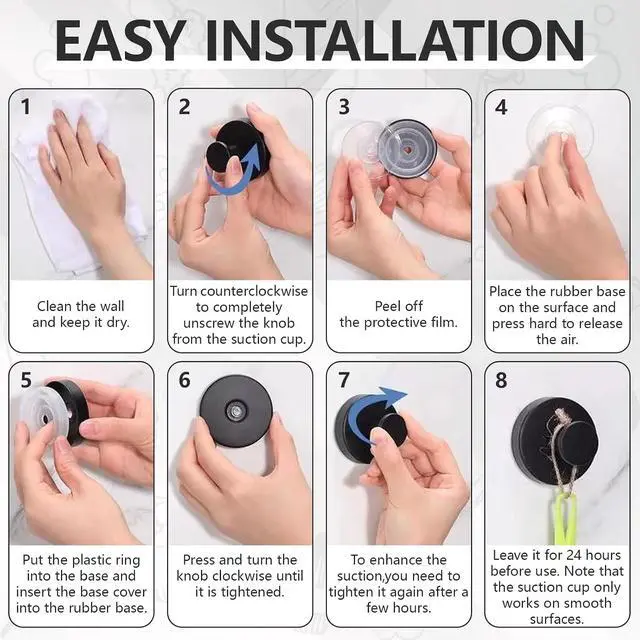 EASY INSTALLATION

1

Clean the wall and keep it dry.

2

Turn counterclockwise to completely unscrew the knob from the suction cup.

3

Peel off the protective film.

4

Place the rubber base on the surface and press hard to release the air.

5

Put the plastic ring into the base and insert the base cover into the rubber base.

6

Press and turn the knob clockwise until it is tightened.

7

To enhance the suction,you need to tighten it again after a few hours.

8

Leave it for 24 hours before use. Note that the suction cup only works on smooth surfaces.