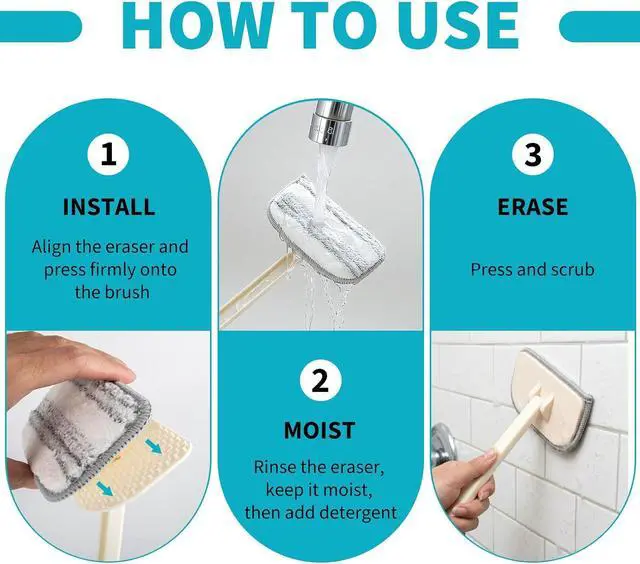 HOW TO USE

1

INSTALL

Align the eraser and press firmly onto the brush

2

MOIST

Rinse the eraser, keep it moist, then add detergent

3

ERASE

Press and scrub