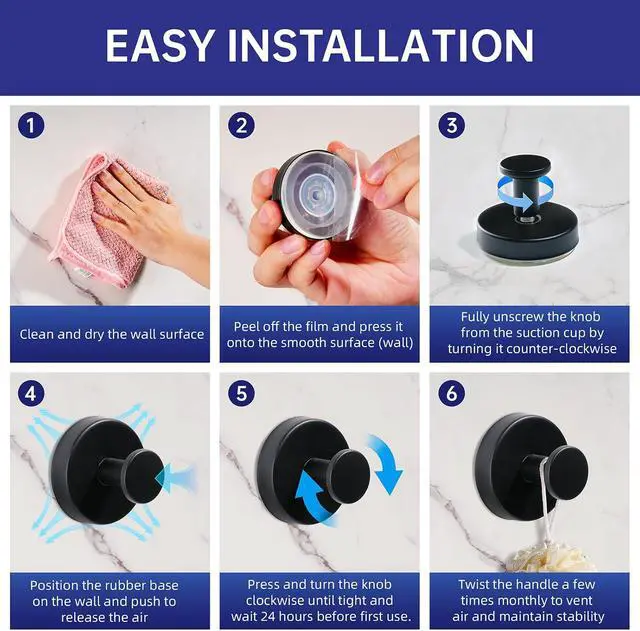 EASY INSTALLATION

1

Clean and dry the wall surface

2

Peel off the film and press it onto the smooth surface (wall)

3

Fully unscrew the knob from the suction cup by turning it counter-clockwise

4

Position the rubber base on the wall and push to release the air

5

Press and turn the knob clockwise until tight and wait 24 hours before first use.

6

Twist the handle a few times monthly to vent air and maintain stability