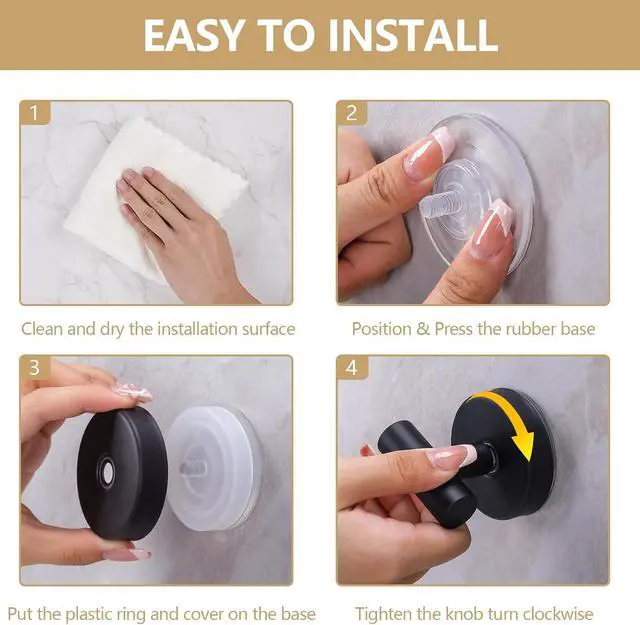 EASY TO INSTALL

1

Clean and dry the installation surface

2

Position & Press the rubber base

3

Put the plastic ring and cover on the base

4

Tighten the knob turn clockwise