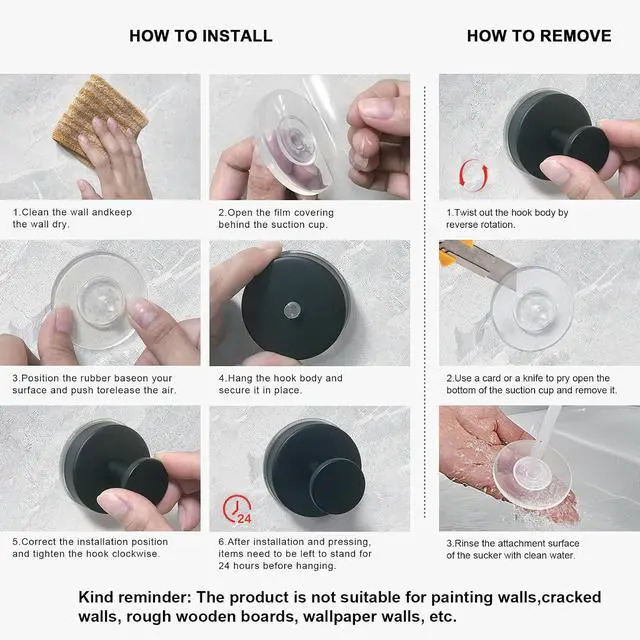 HOW TO INSTALL

1.Clean the wall andkeep the wall dry.

2.Open the film covering behind the suction cup.

3.Position the rubber baseon your surface and push torelease the air.

4.Hang the hook body and secure it in place.

5.Correct the installation position and tighten the hook clockwise.

24

6.After installation and pressing, items need to be left to stand for 24 hours before hanging.

HOW TO REMOVE

1.Twist out the hook body by reverse rotation.

2.Use a card or a knife to pry open the bottom of the suction cup and remove it.

3.Rinse the attachment surface of the sucker with clean water.

Kind reminder: The product is not suitable for painting walls,cracked walls, rough wooden boards, wallpaper walls, etc.