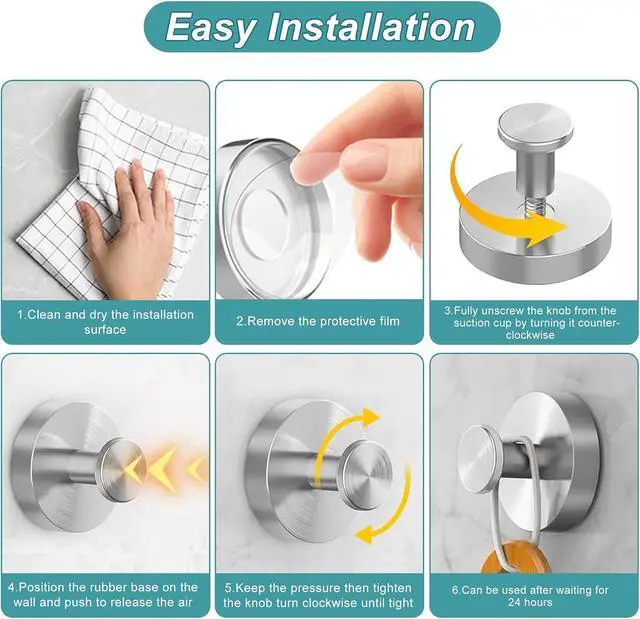 Easy Installation

1.Clean and dry the installation surface

2.Remove the protective film

3.Fully unscrew the knob from the suction cup by turning it counter-clockwise

4.Position the rubber base on the wall and push to release the air

5.Keep the pressure then tighten the knob turn clockwise until tight

6.Can be used after waiting for 24 hours